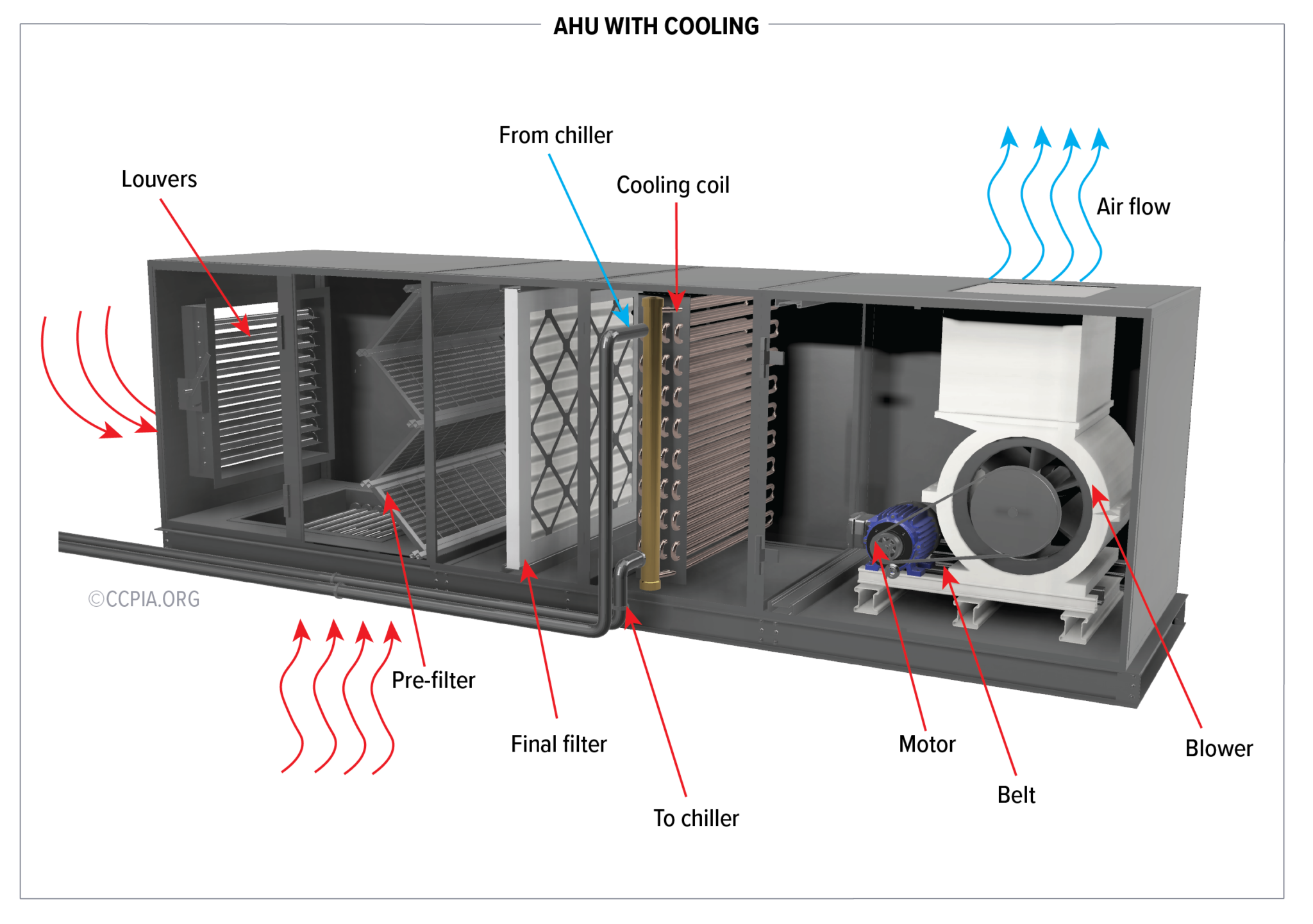 AHU WITH COOLING

From chiller

Louvers

Cooling coil

Air flow

©CCPIA.ORG

Pre-filter

Final filter

To chiller

Motor

Belt

Blower